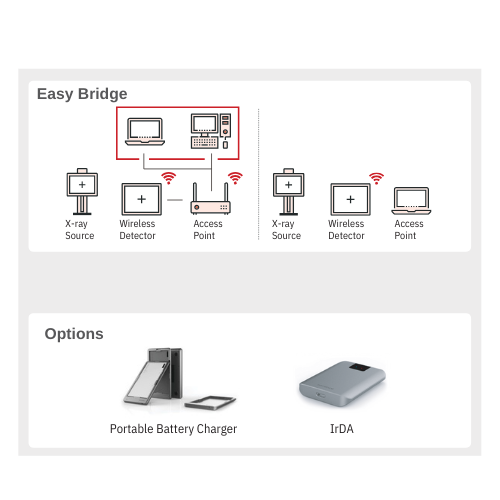 Easy Bridge

X-ray Source

Wireless Detector

Access Point

X-ray Source

Wireless Detector

Access Point

Options

Portable Battery Charger

IrDA